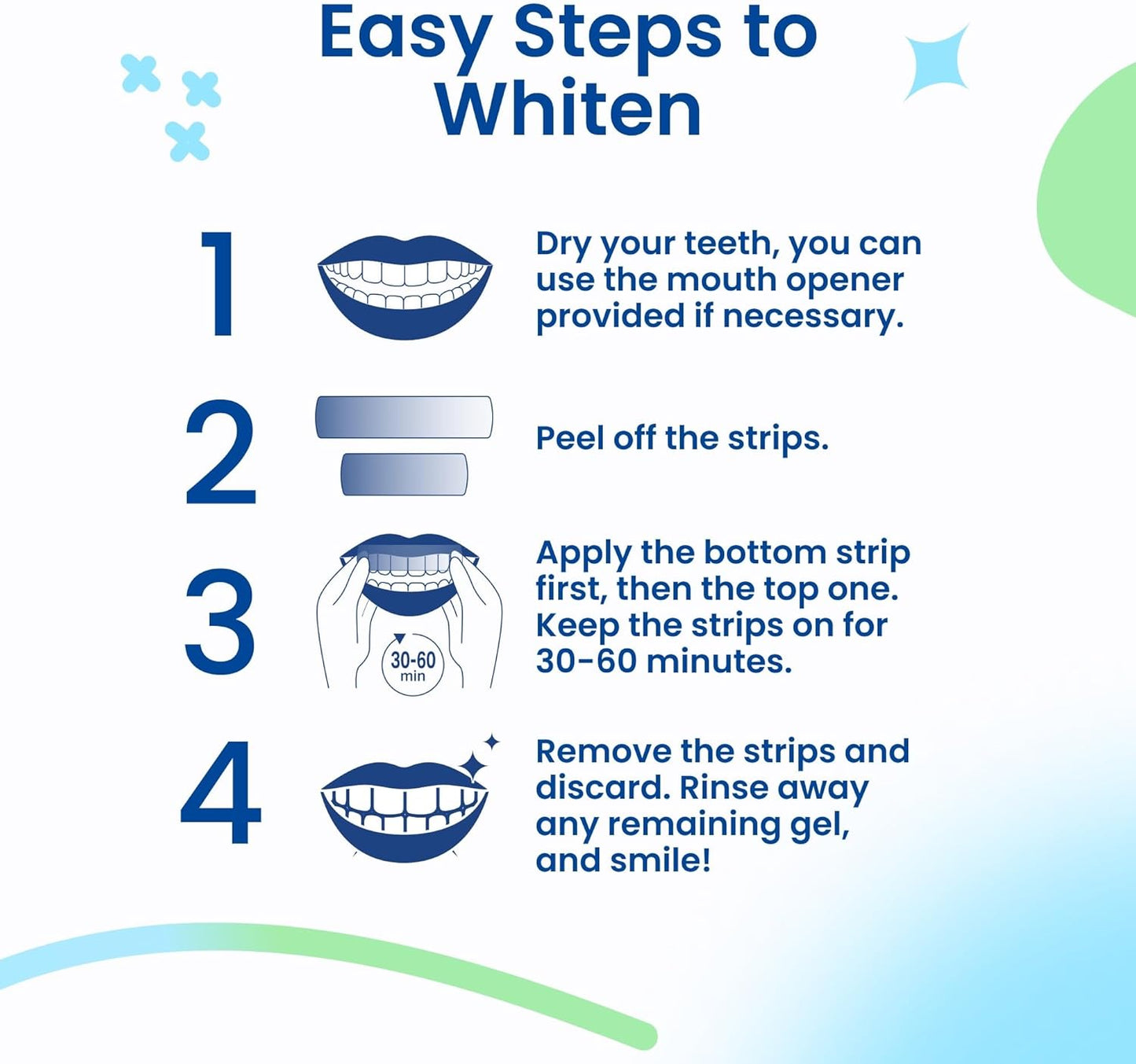 Easy Steps to Whiten

1

Dry your teeth, you can use the mouth opener provided if necessary.

2

Peel off the strips.

3

30-60 min

Apply the bottom strip first, then the top one. Keep the strips on for 30-60 minutes.

4

Remove the strips and discard. Rinse away any remaining gel, and smile!