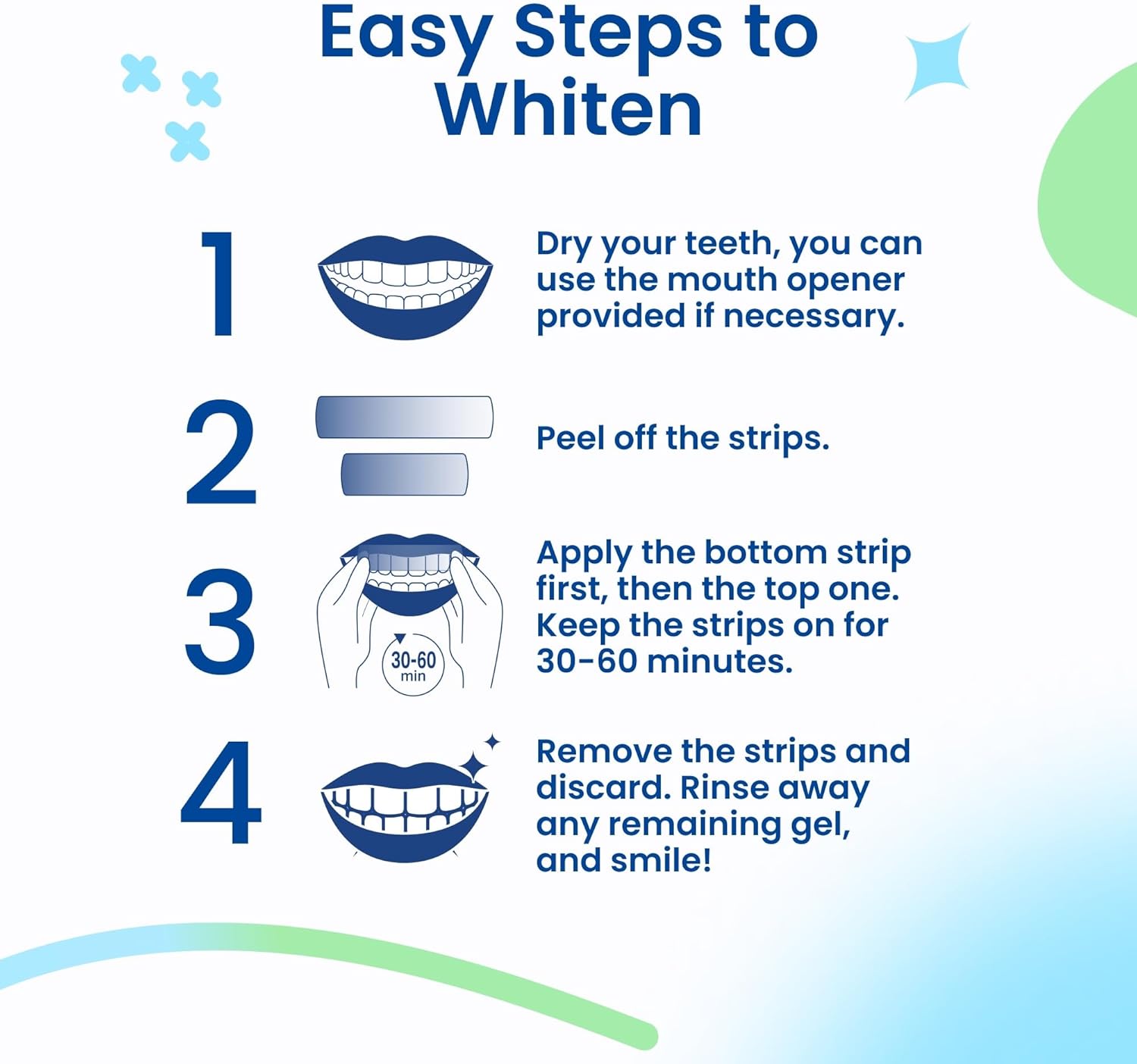 Easy Steps to Whiten

1

Dry your teeth, you can use the mouth opener provided if necessary.

2

Peel off the strips.

3

30-60 min

Apply the bottom strip first, then the top one. Keep the strips on for 30-60 minutes.

4

Remove the strips and discard. Rinse away any remaining gel, and smile!