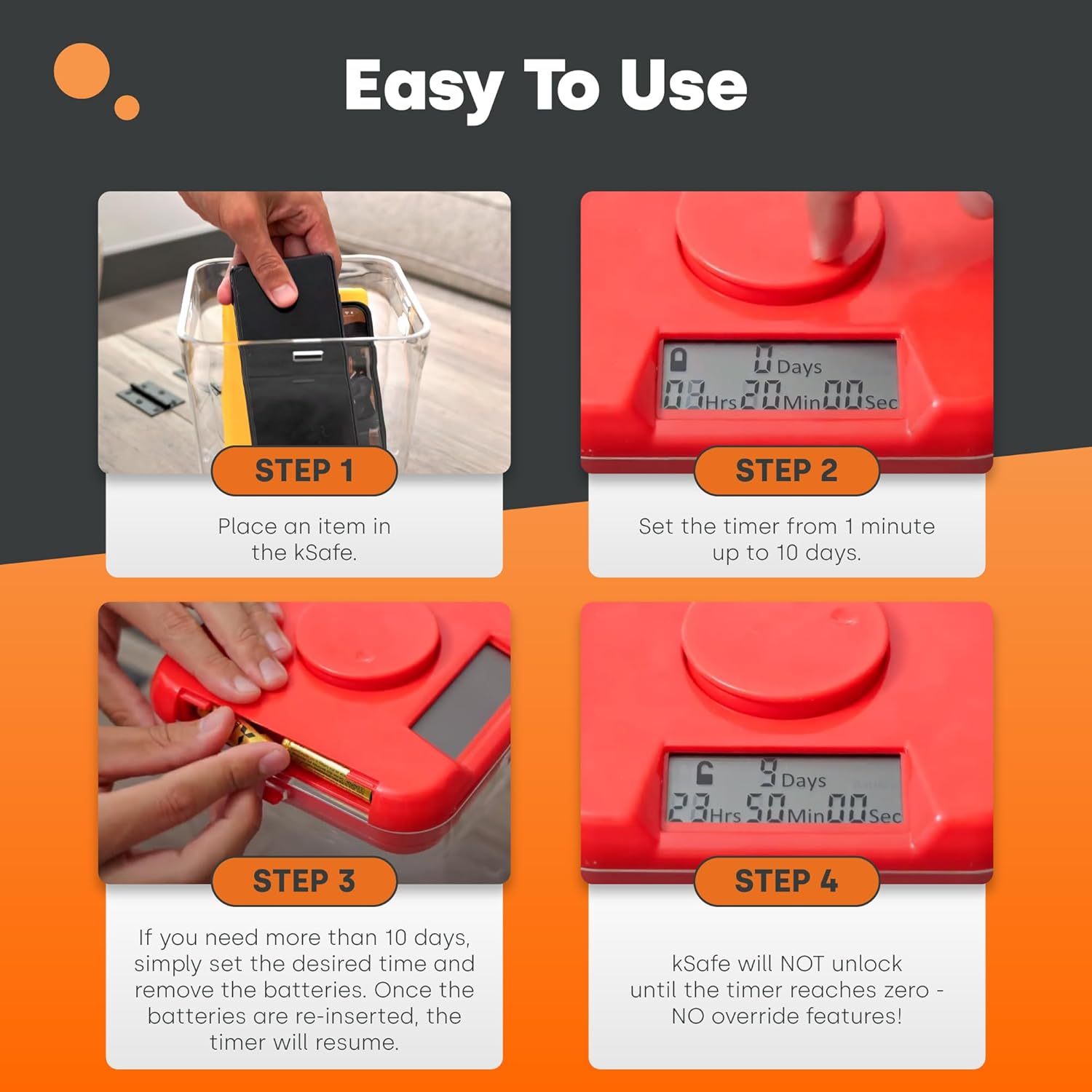 Easy To Use

STEP 1

Place an item in the kSafe.

0 Days
08 Hrs 20 Min 00 Sec

STEP 2

Set the timer from 1 minute up to 10 days.

STEP 3

If you need more than 10 days, simply set the desired time and remove the batteries. Once the batteries are re-inserted, the timer will resume.

9 Days
23 Hrs 50 Min 00 Sec

STEP 4

kSafe will NOT unlock until the timer reaches zero - NO override features!